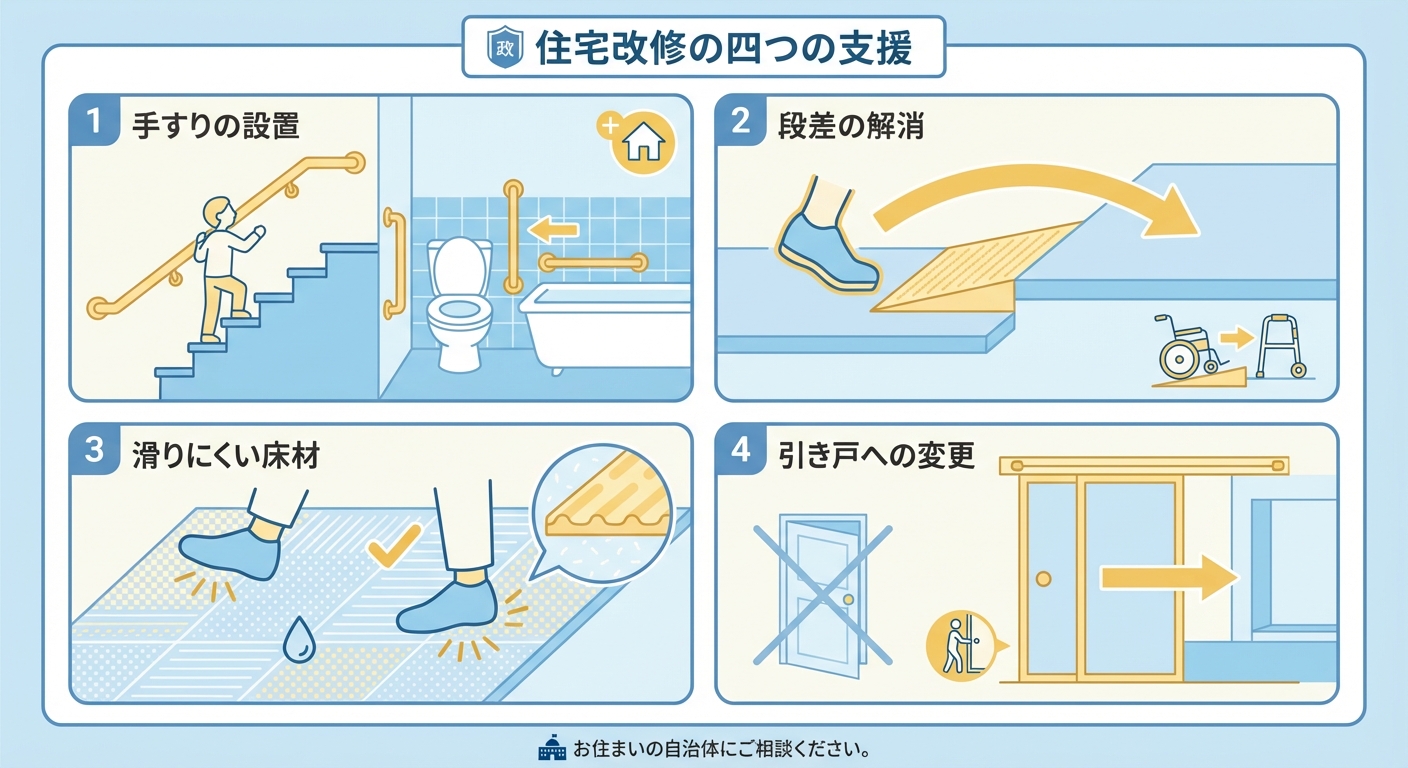 政 住宅改修の四つの支援

1 手すりの設置

2 段差の解消

3 滑りにくい床材

4 引き戸への変更

お住まいの自治体にご相談ください。