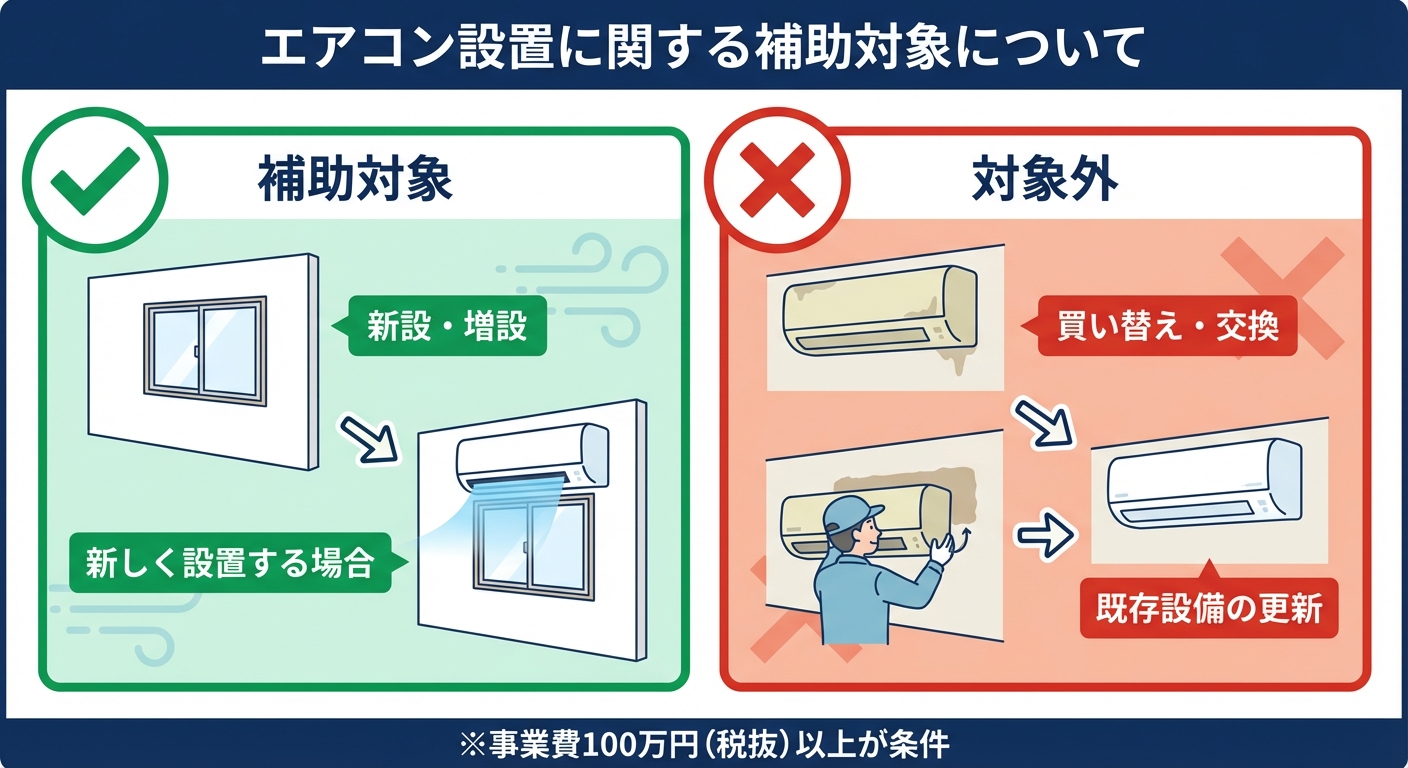 エアコン設置に関する補助対象について

補助対象

新設・増設

新しく設置する場合

対象外

買い替え・交換

既存設備の更新

※事業費100万円（税抜）以上が条件