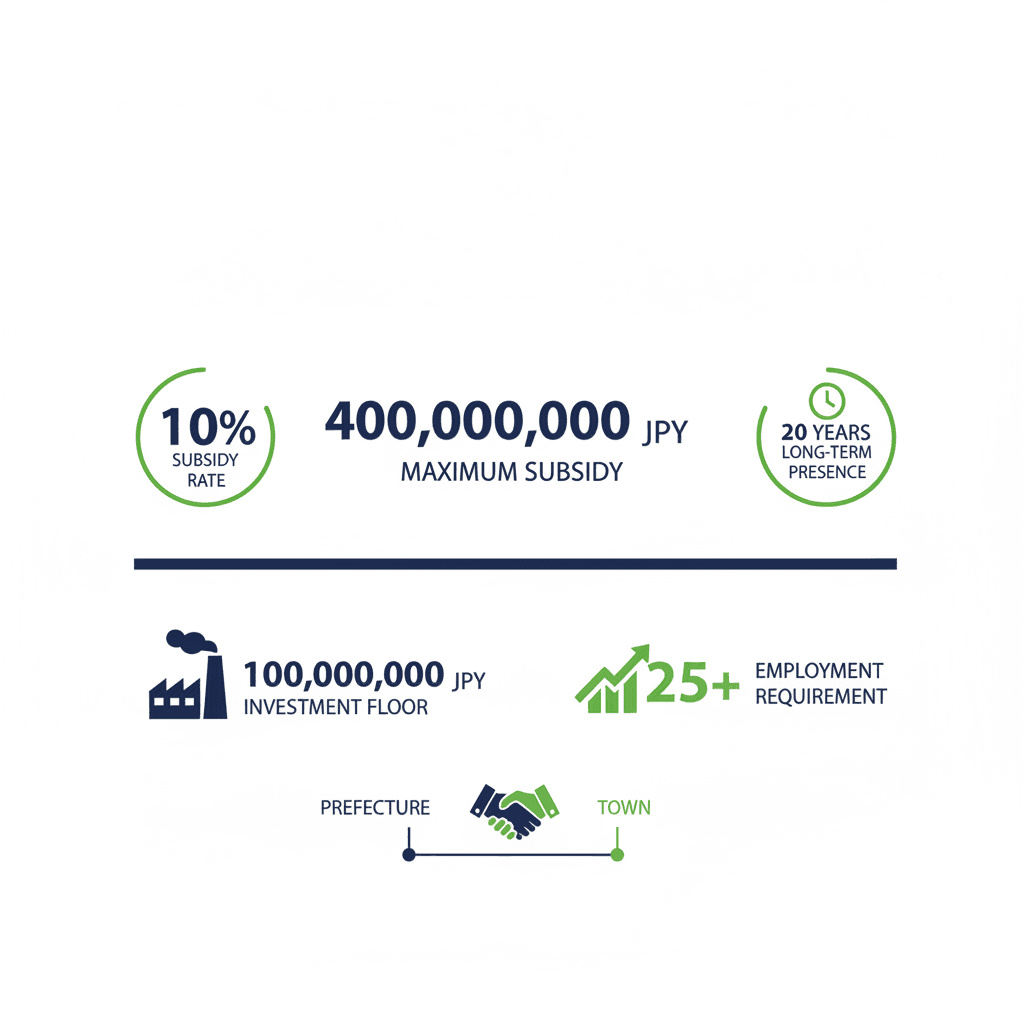 10%
SUBSIDY RATE

400,000,000 JPY
MAXIMUM SUBSIDY

20 YEARS
LONG-TERM PRESENCE

100,000,000 JPY
INVESTMENT FLOOR

25+ EMPLOYMENT REQUIREMENT

PREFECTURE

TOWN