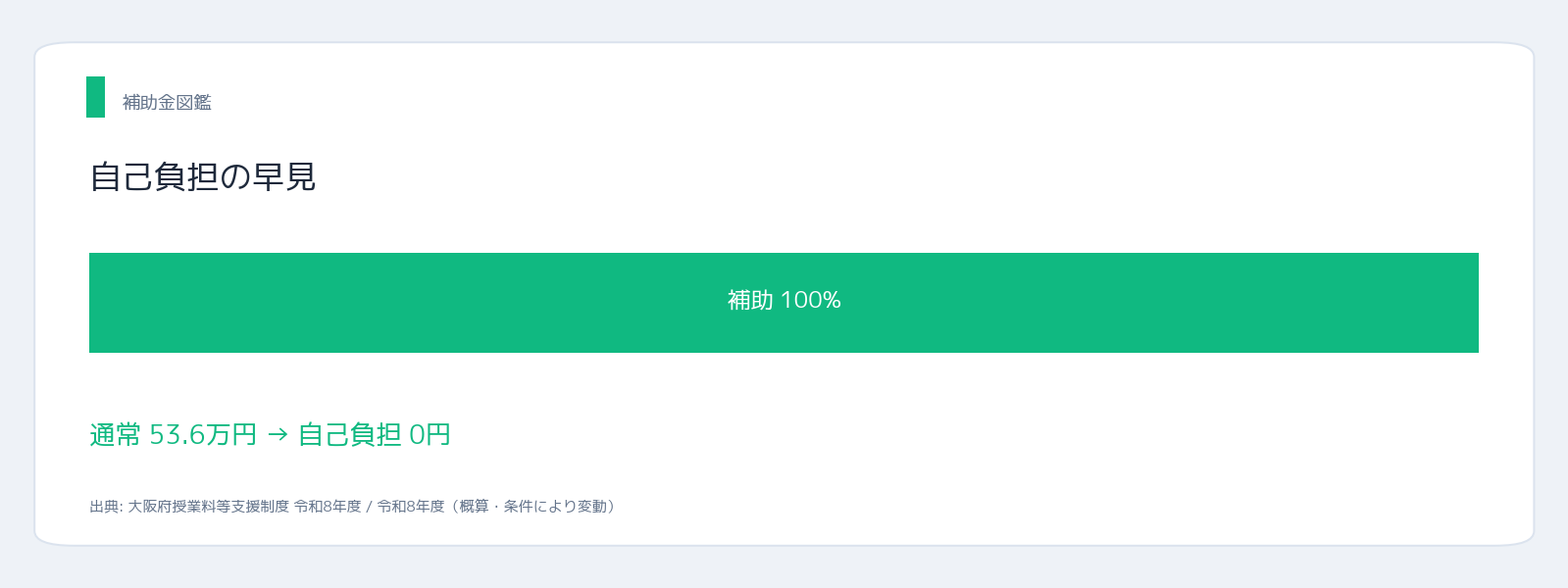 補助金図鑑

自己負担の早見

補助 100%

通常 53.6万円 → 自己負担 0円

出典: 大阪府授業料等支援制度 令和8年度 / 令和8年度（概算・条件により変動）