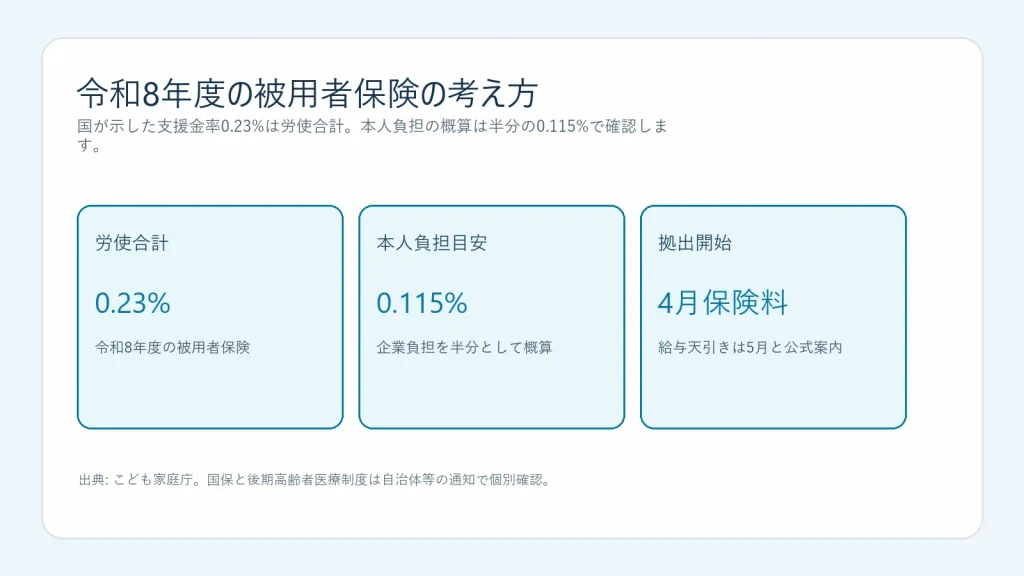 令和8年度の被用者保険の考え方

国が示した支援金率0.23%は労使合計。本人負担の概算は半分の0.115%で確認します。

労使合計

0.23%

令和8年度の被用者保険

本人負担目安

0.115%

企業負担を半分として概算

拠出開始

4月保険料

給与天引きは5月と公式案内

出典: こども家庭庁。国保と後期高齢者医療制度は自治体等の通知で個別確認。